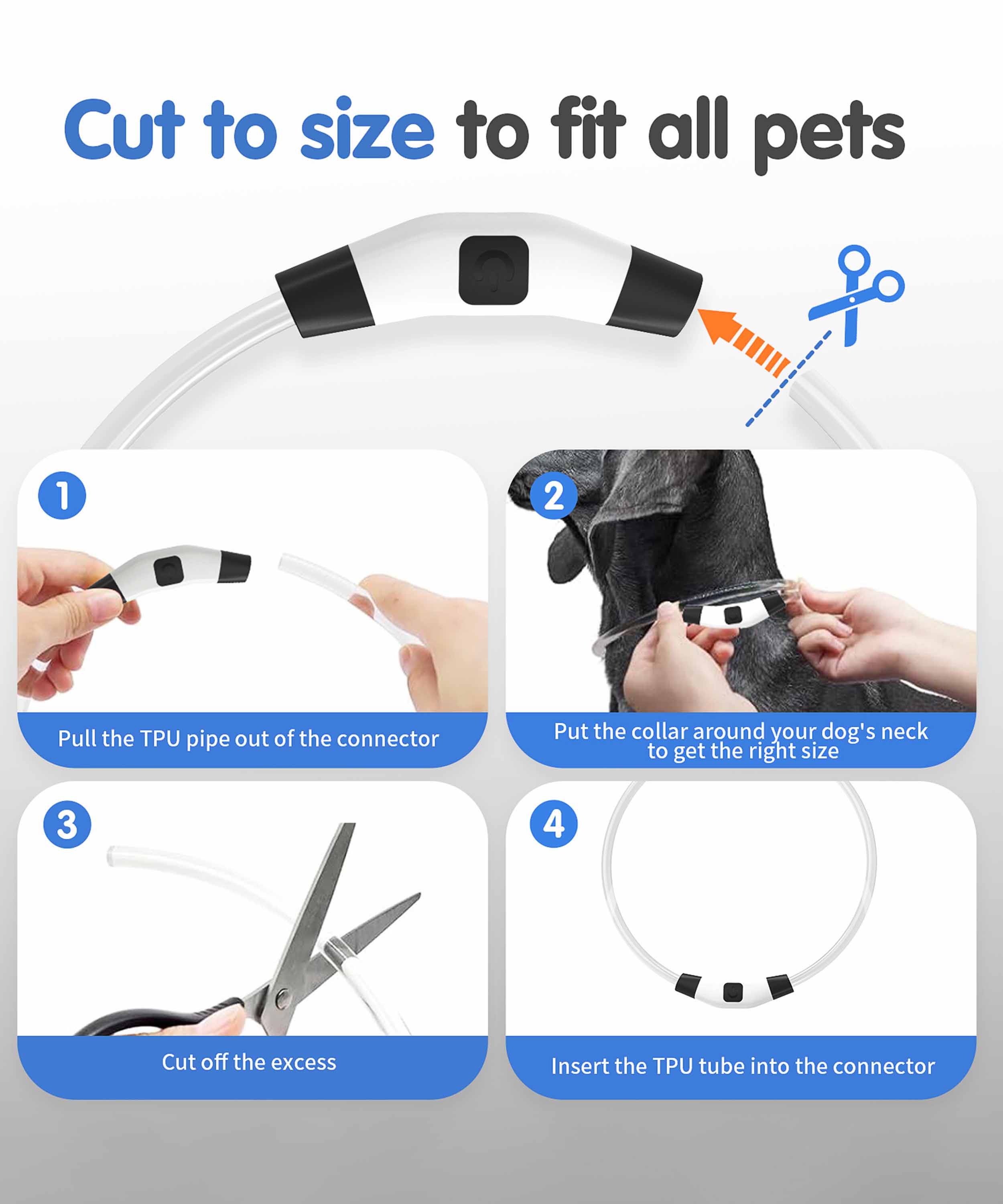 Cut to size to fit all pets

1

Pull the TPU pipe out of the connector

2

Put the collar around your dog's neck to get the right size

3

Cut off the excess

4

Insert the TPU tube into the connector